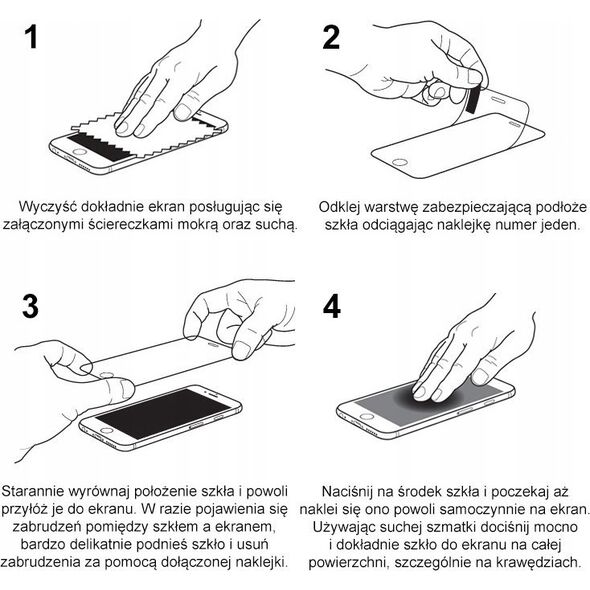 1

Wyczyść dokładnie ekran posługując się załączonymi ściereczkami mokrą oraz suchą.

2

Odklej warstwę zabezpieczającą podłoże szkła odciągając naklejkę numer jeden.

3

Starannie wyrównaj położenie szkła i powoli przyłóż je do ekranu. W razie pojawienia się zabrudzeń pomiędzy szkłem a ekranem, bardzo delikatnie podnieś szkło i usuń zabrudzenia za pomocą dołączonej naklejki.

4

Naciśnij na środek szkła i poczekaj aż naklei się ono powoli samoczynnie na ekran. Używając suchej szmatki dociśnij mocno i dokładnie szkło do ekranu na całej powierzchni, szczególnie na krawędziach.