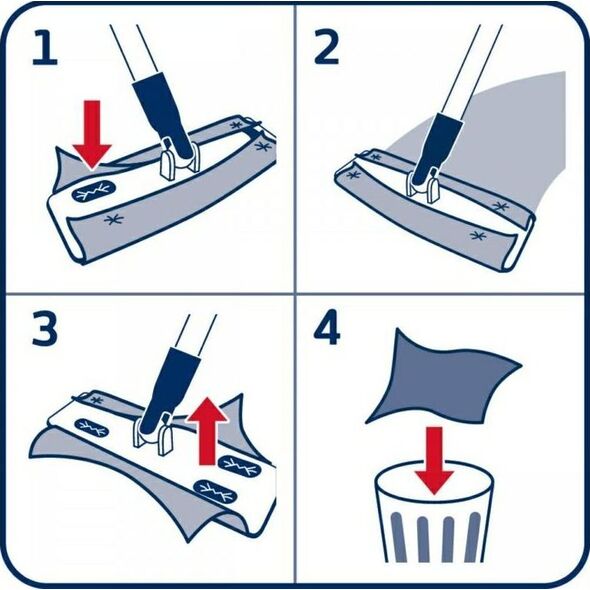 1

2

3

4