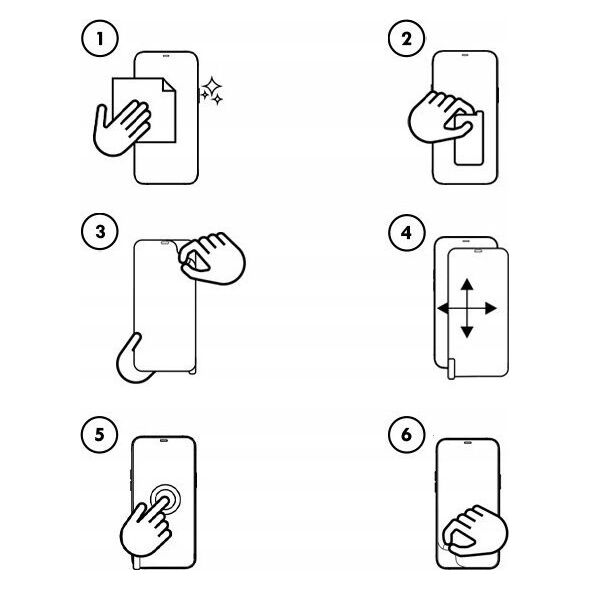 1

2

3

4

5

6