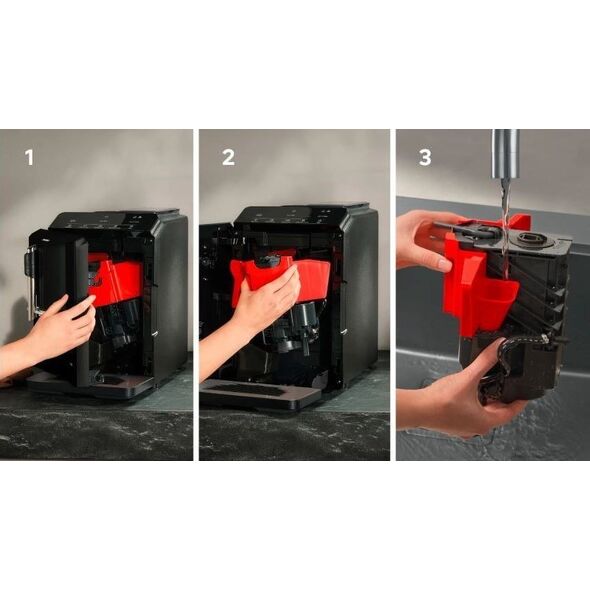 1

2

3