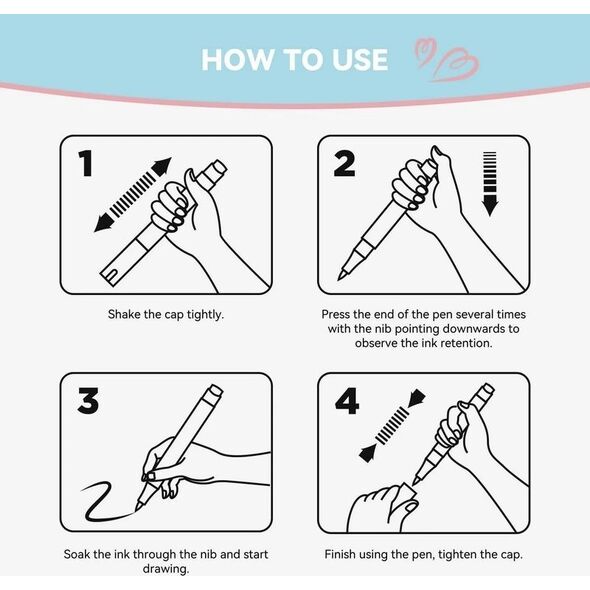 HOW TO USE

1

Shake the cap tightly.

2

Press the end of the pen several times with the nib pointing downwards to observe the ink retention.

3

Soak the ink through the nib and start drawing.

4

Finish using the pen, tighten the cap.