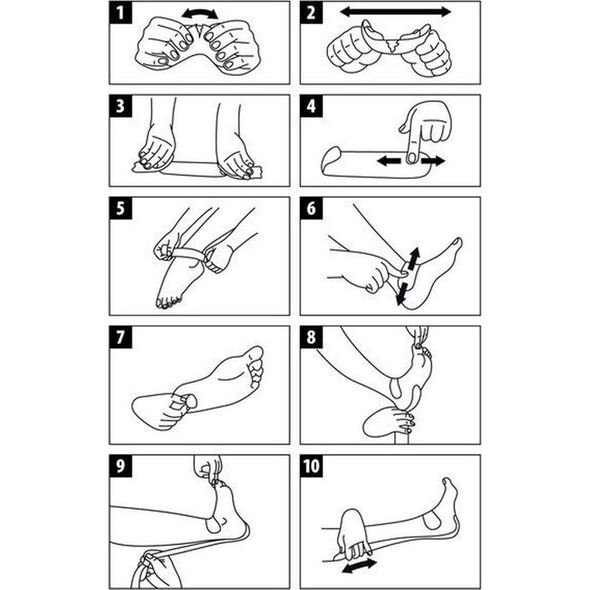 1
2
3
4
5
6
7
8
9
10