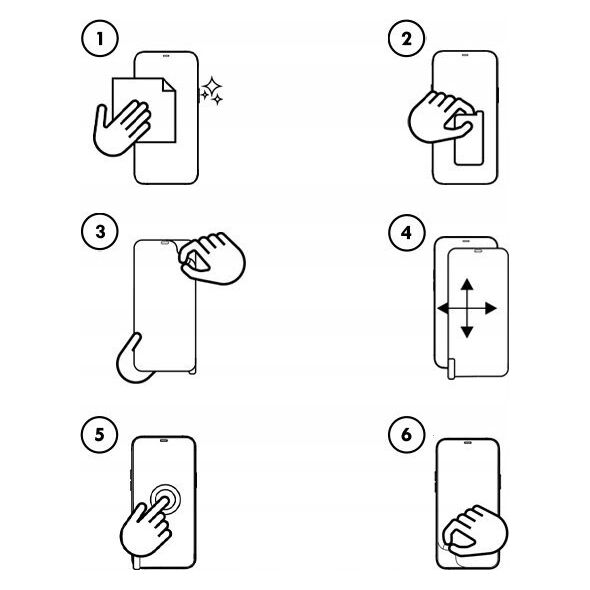 1
2
3
4
5
6