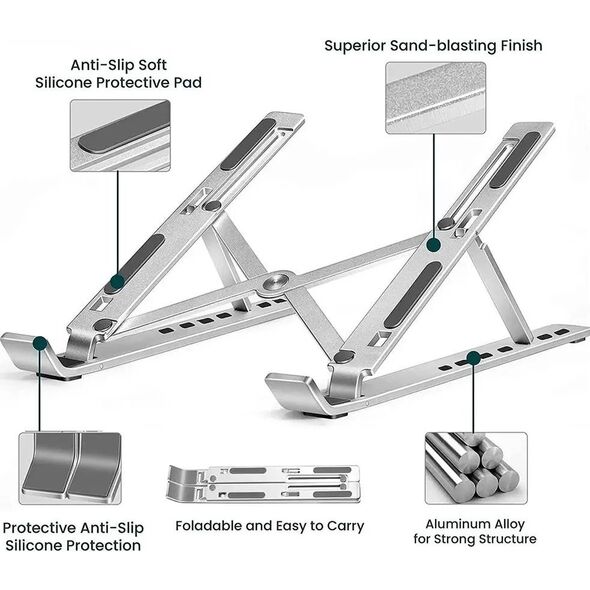 Anti-Slip Soft
Silicone Protective Pad

Superior Sand-blasting Finish

Protective Anti-Slip
Silicone Protection

Foladable and Easy to Carry

Aluminum Alloy
for Strong Structure