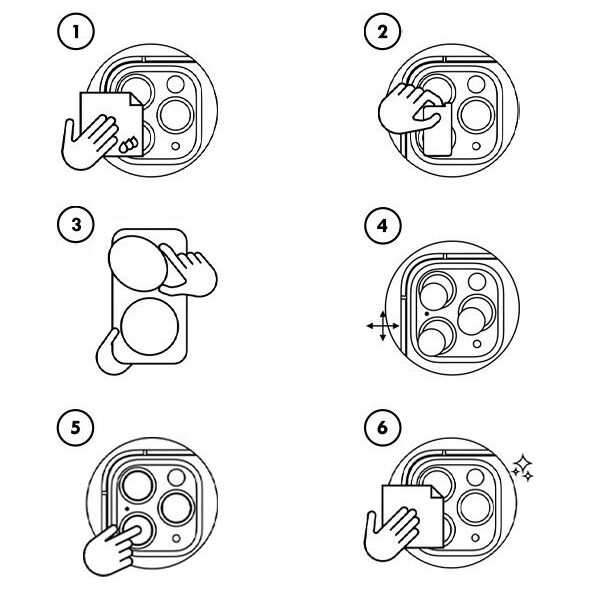 1

2

3

4

5

6