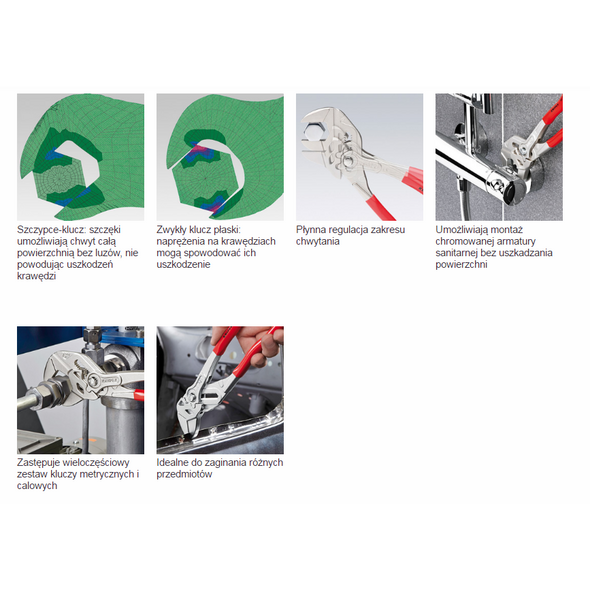 Szczypce-klucz: szczęki umożliwiają chwyt całą powierzchnią bez luzów, nie powodując uszkodzeń krawędzi

Zwykły klucz płaski: naprężenia na krawędziach mogą spowodować ich uszkodzenie

Płynna regulacja zakresu chwytania

Umożliwiają montaż chromowanej armatury sanitarnej bez uszkadzania powierzchni

Zastępuje wieloczęściowy zestaw kluczy metrycznych i calowych

Idealne do zaginania różnych przedmiotów