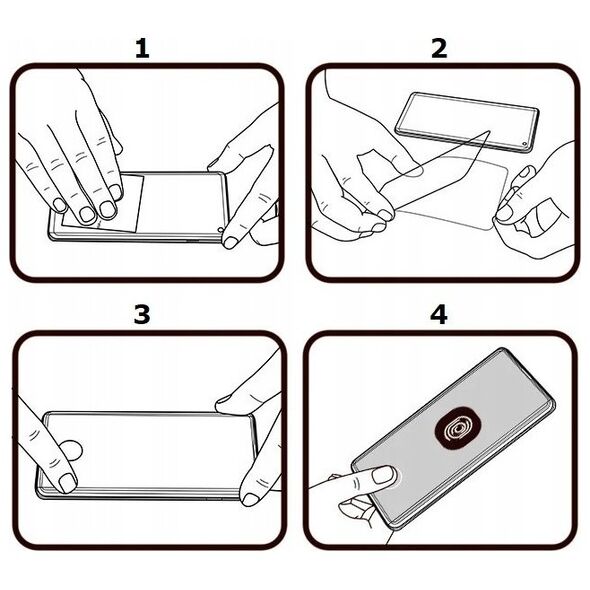 1

2

3

4