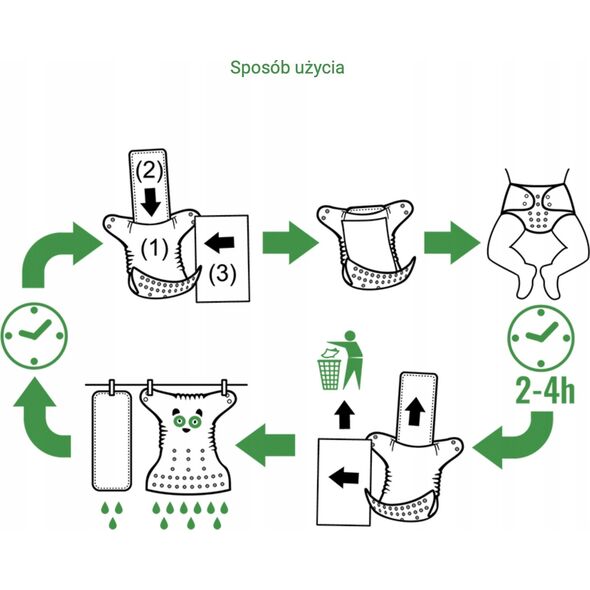 Sposób użycia

(2)

(1)

(3)

2-4h