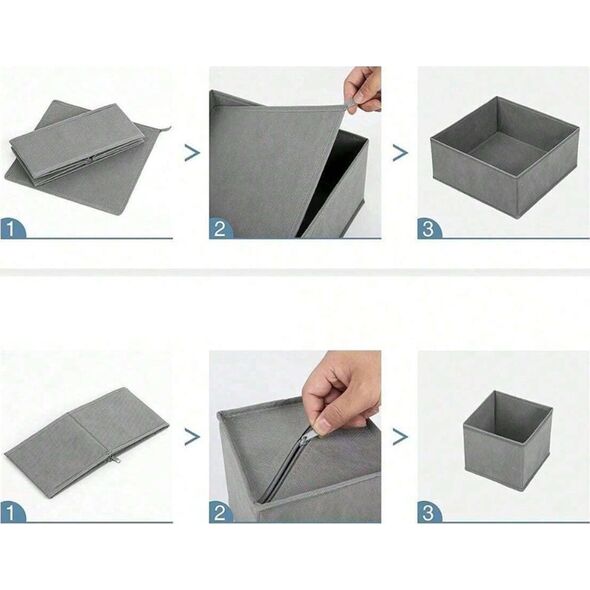 1 > 2 > 3

1 > 2 > 3