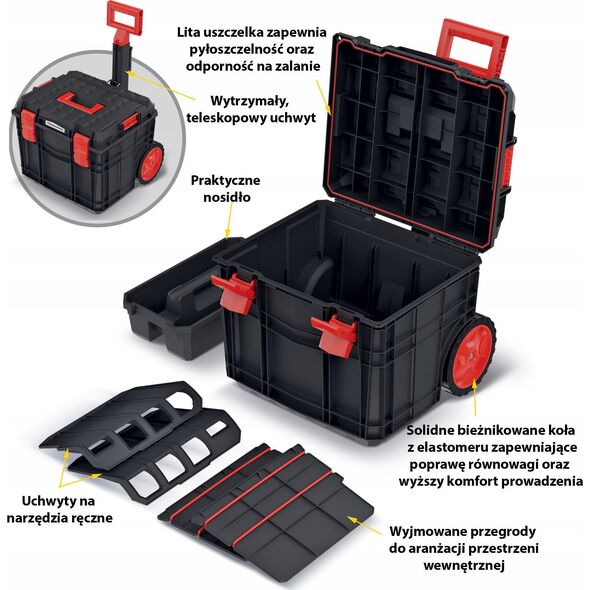 Lita uszczelka zapewnia pyłoszczelność oraz odporność na zalanie

Wytrzymały, teleskopowy uchwyt

Praktyczne nosidło

Solidne bieżnikowane koła z elastomeru zapewniające poprawę równowagi oraz wyższy komfort prowadzenia

Uchwyty na narzędzia ręczne

Wyjmowane przegrody do aranżacji przestrzeni wewnętrznej