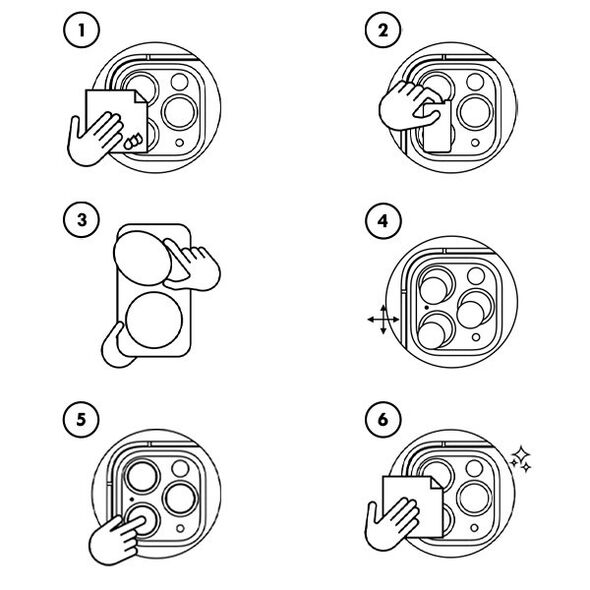 1

2

3

4

5

6