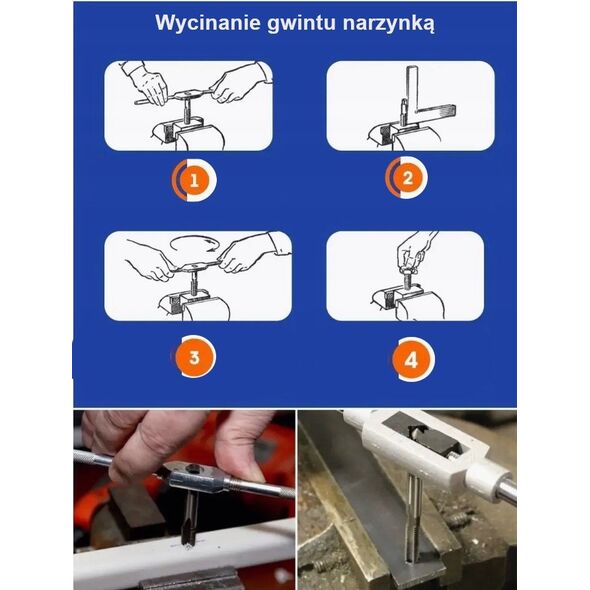 Wycinanie gwintu narzynką

1

2

3

4