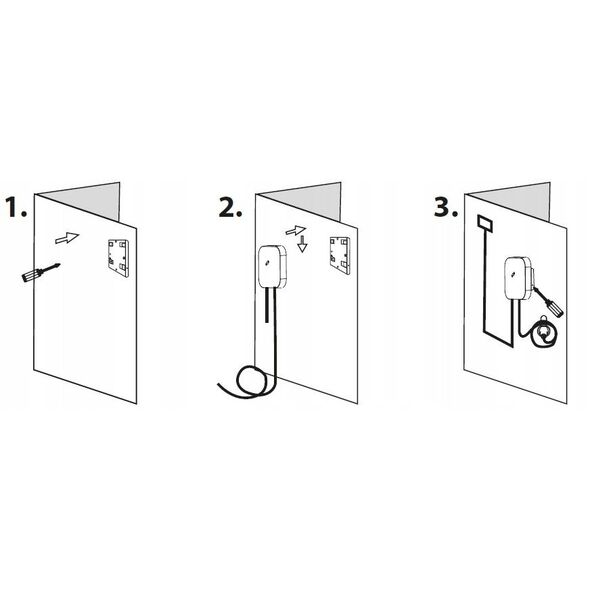 1.

2.

3.