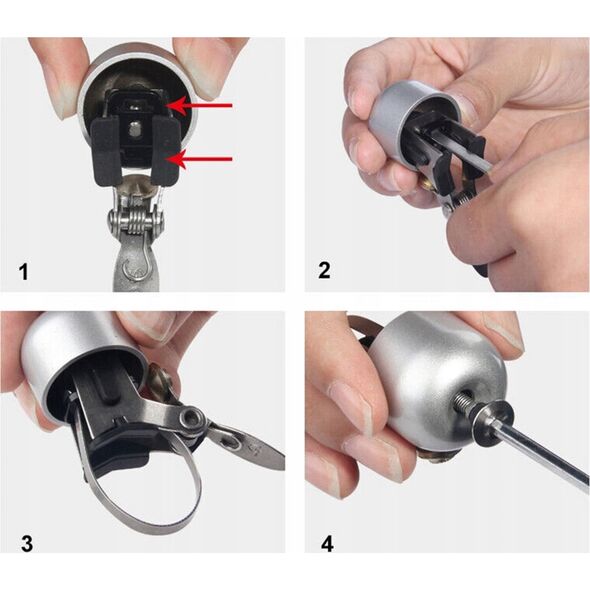 1

2

3

4