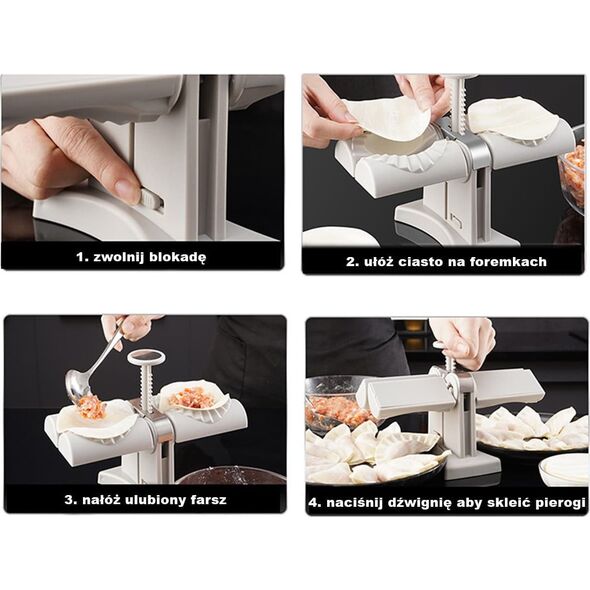 1. zwolnij blokadę

2. ułóż ciasto na foremkach

3. nałóż ulubiony farsz

4. naciśnij dźwignię aby skleić pierogi