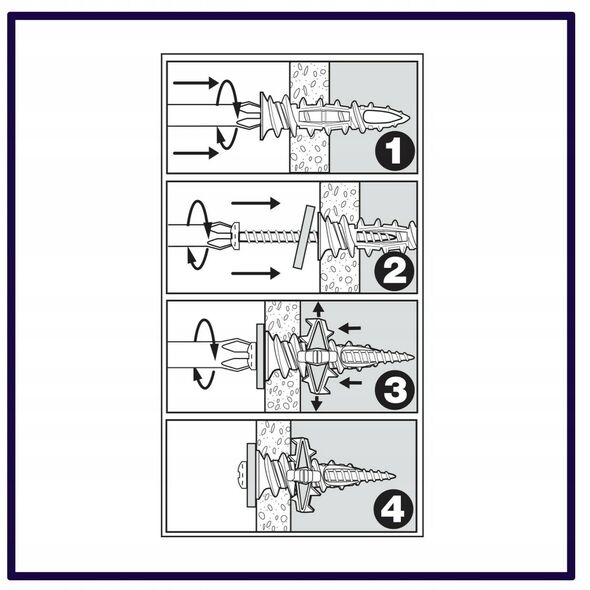 1

2

3

4