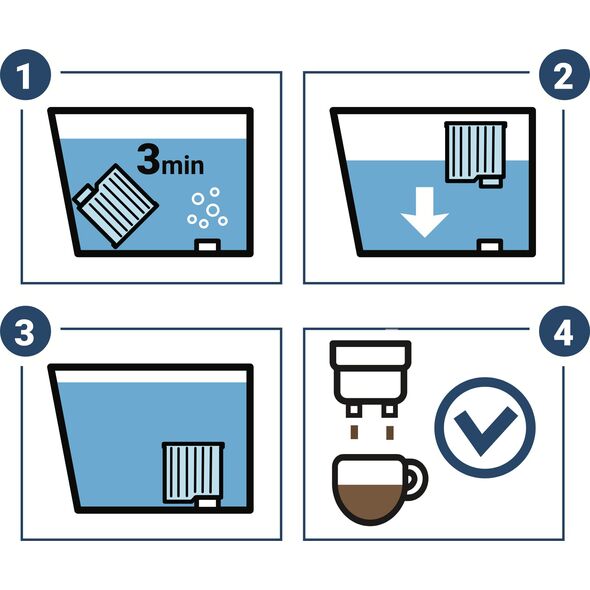 1

3min

2

3

4