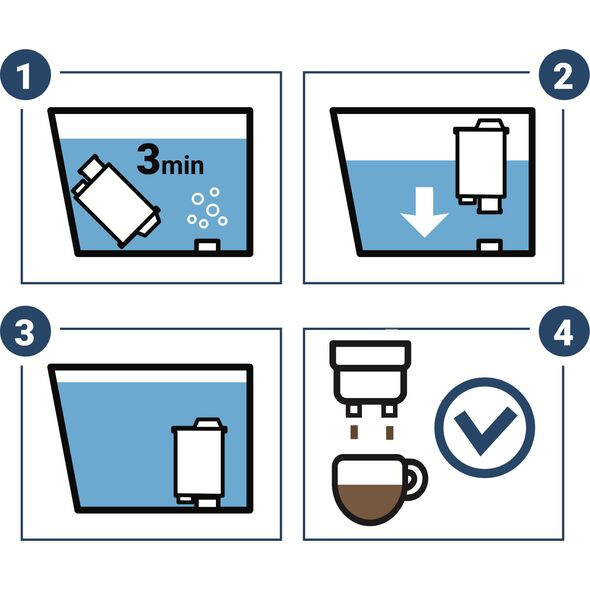 1

3min

2

3

4