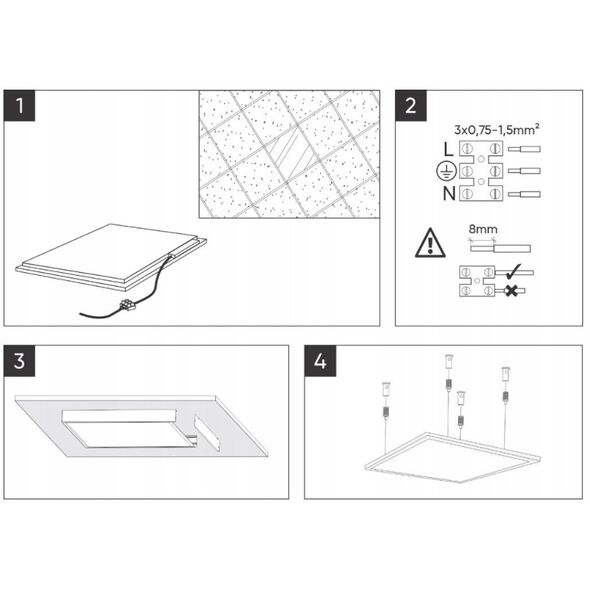 1

2

3x0,75-1,5mm²

L

N

8mm

3

4