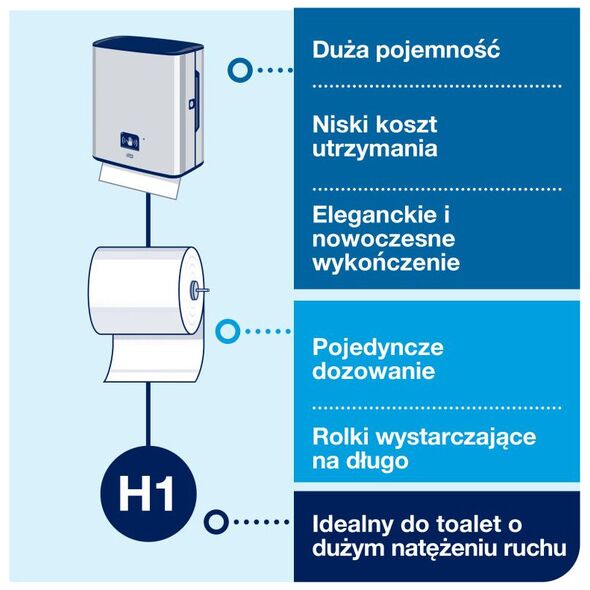 Duża pojemność

Niski koszt utrzymania

Eleganckie i nowoczesne wykończenie

Pojedyncze dozowanie

Rolki wystarczające na długo

H1

Idealny do toalet o dużym natężeniu ruchu