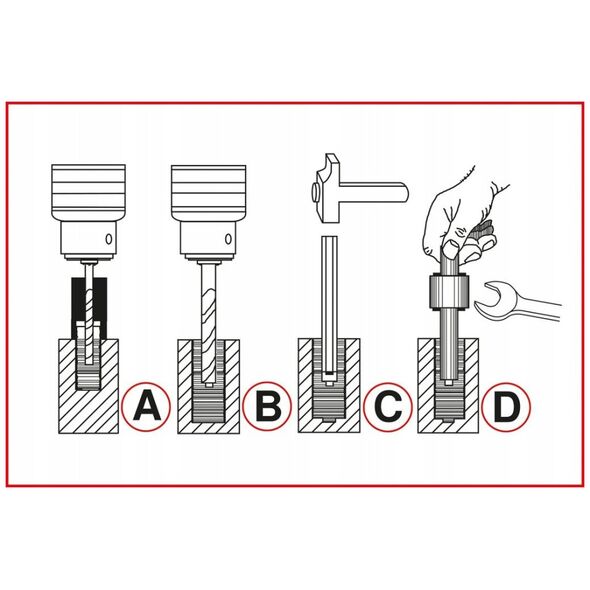 A B C D