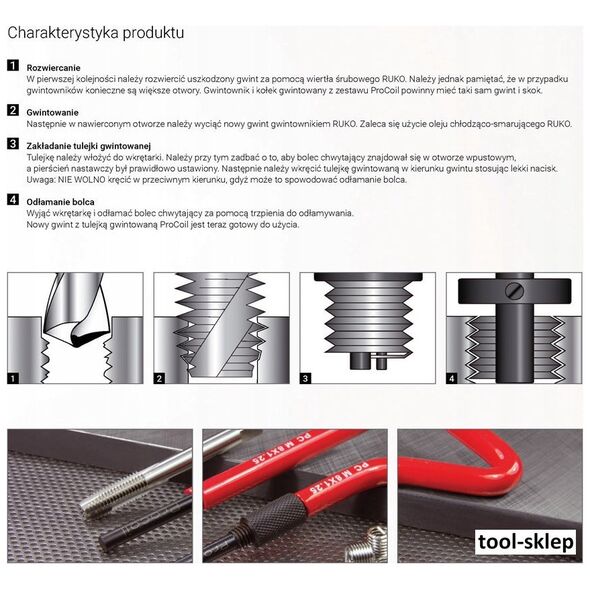 Charakterystyka produktu

1 Rozwiercanie
W pierwszej kolejności należy rozwiercić uszkodzony gwint za pomocą wiertła śrubowego RUKO. Należy jednak pamiętać, że w przypadku gwintowników konieczne są większe otwory. Gwintownik i kołek gwintowany z zestawu ProCoil powinny mieć taki sam gwint i skok.

2 Gwintowanie
Następnie w nawierconym otworze należy wyciąć nowy gwint gwintownikiem RUKO. Zaleca się użycie oleju chłodząco-smarującego RUKO.

3 Zakładanie tulejki gwintowanej
Tulejkę należy włożyć do wkrętarki. Należy przy tym zadbać o to, aby bolec chwytający znajdował się w otworze wpustowym, a pierścień nastawczy był prawidłowo ustawiony. Następnie należy wkręcić tulejkę gwintowaną w kierunku gwintu stosując lekki nacisk. Uwaga: NIE WOLNO kręcić w przeciwnym kierunku, gdyż może to spowodować odłamanie bolca.

4 Odłamanie bolca
Wyjąć wkrętarkę i odłamać bolec chwytający za pomocą trzpienia do odłamywania. Nowy gwint z tulejką gwintowaną ProCoil jest teraz gotowy do użycia.

1

2

3

4

PC M 8X1.25

PC M 8X1.25

tool-sklep