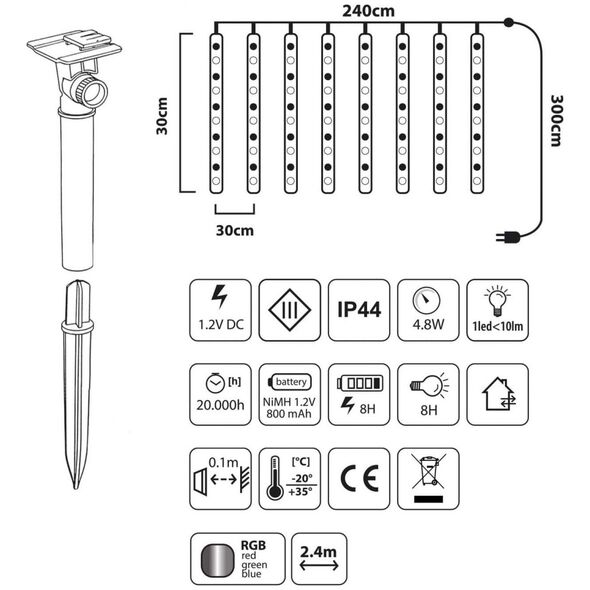 240cm

30cm

300cm

30cm

1.2V DC

IP44

4.8W

1led<10lm

[h]
20.000h

battery
NiMH 1.2V
800 mAh

8H

8H

0.1m

[°C]
-20°
+35°

CE

RGB
red
green
blue

2.4m