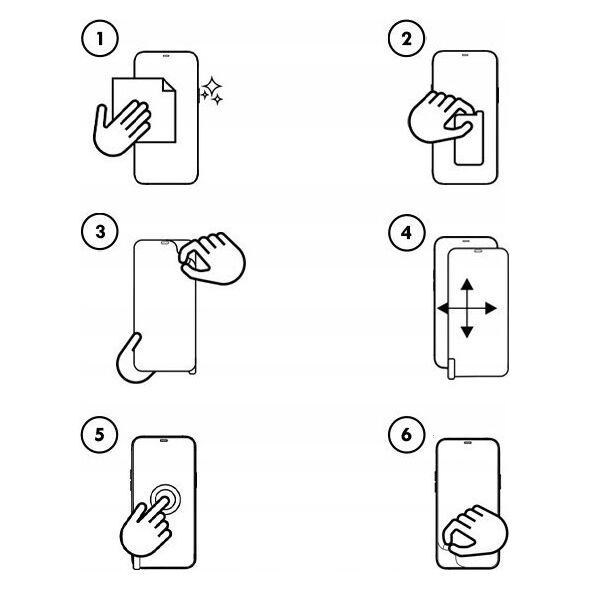 1

2

3

4

5

6