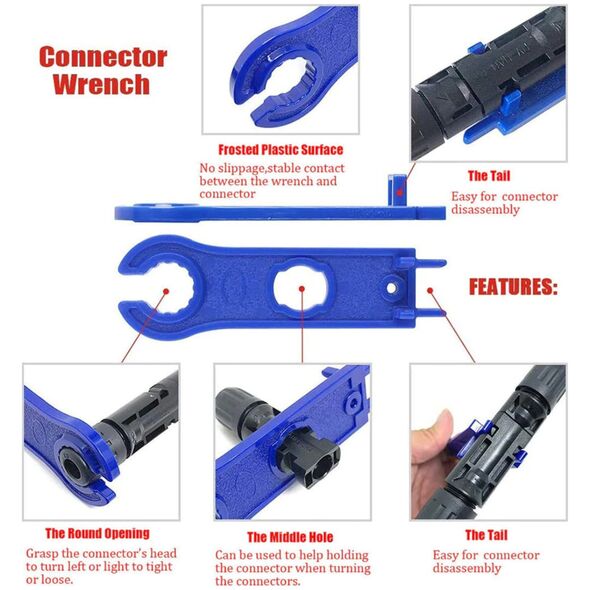 Connector Wrench

Frosted Plastic Surface

No slippage,stable contact between the wrench and connector

The Tail

Easy for connector disassembly

FEATURES:

The Round Opening

Grasp the connector's head to turn left or light to tight or loose.

The Middle Hole

Can be used to help holding the connector when turning the connectors.

The Tail

Easy for connector disassembly