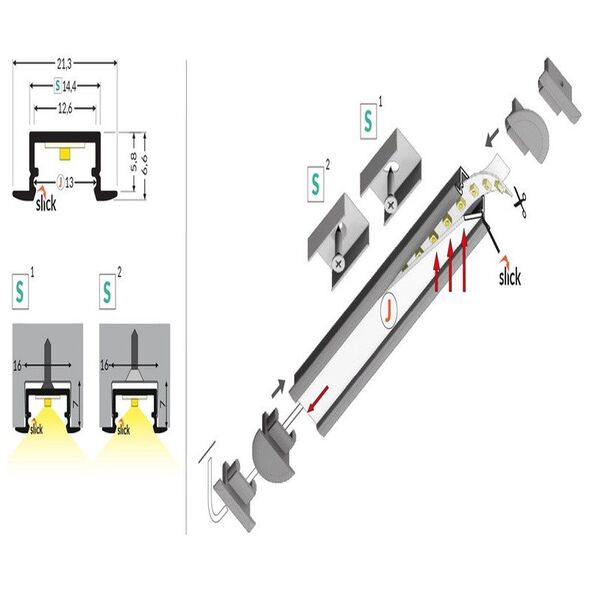 21,3
S 14,4
12,6
5,8
6,6
J 13
slick

S 1
S 2
16
7
slick
16
7
slick

S 1
S 2
slick
J