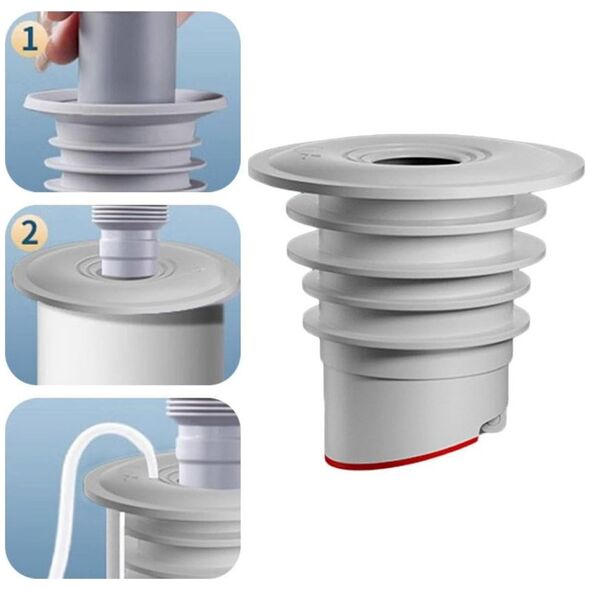 1

2