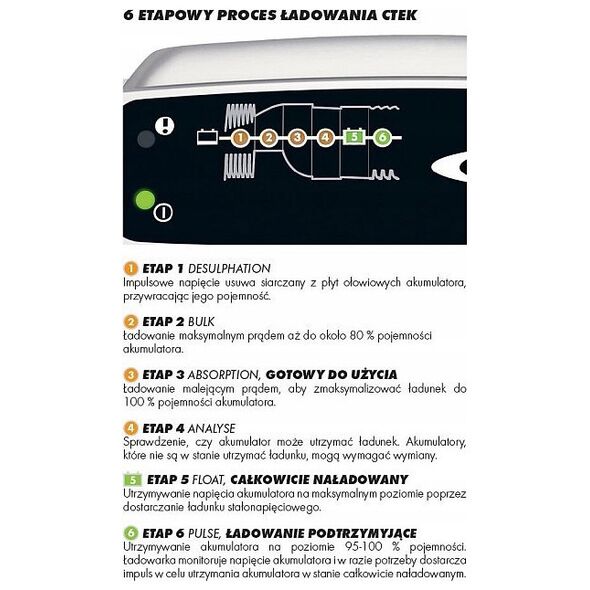 6 ETAPOWY PROCES ŁADOWANIA CTEK

1 2 3 4 5 6

1 ETAP 1 DESULPHATION
Impulsowe napięcie usuwa siarczany z płyt ołowiowych akumulatora, przywracając jego pojemność.

2 ETAP 2 BULK
Ładowanie maksymalnym prądem aż do około 80 % pojemności akumulatora.

3 ETAP 3 ABSORPTION, GOTOWY DO UŻYCIA
Ładowanie malejącym prądem, aby zmaksymalizować ładunek do 100 % pojemności akumulatora.

4 ETAP 4 ANALYSE
Sprawdzenie, czy akumulator może utrzymać ładunek. Akumulatory, które nie są w stanie utrzymać ładunku, mogą wymagać wymiany.

5 ETAP 5 FLOAT, CAŁKOWICIE NAŁADOWANY
Utrzymywanie napięcia akumulatora na maksymalnym poziomie poprzez dostarczanie ładunku stałonapięciowego.

6 ETAP 6 PULSE, ŁADOWANIE PODTRZYMUJĄCE
Utrzymywanie akumulatora na poziomie 95-100 % pojemności. Ładowarka monitoruje napięcie akumulatora i w razie potrzeby dostarcza impuls w celu utrzymania akumulatora w stanie całkowicie naładowanym.