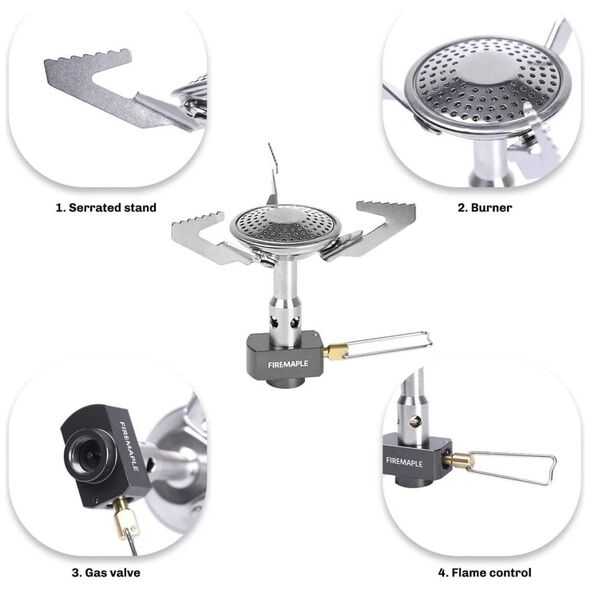 1. Serrated stand

2. Burner

FIREMAPLE

FIREMAPLE

FIREMAPLE

3. Gas valve

4. Flame control