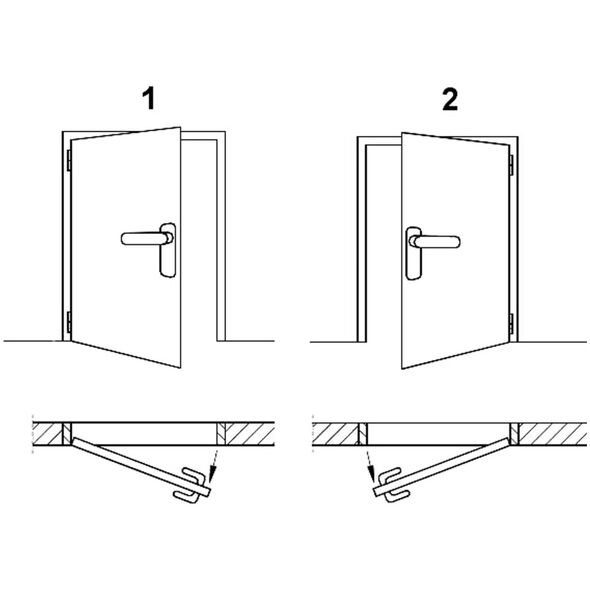 1

2