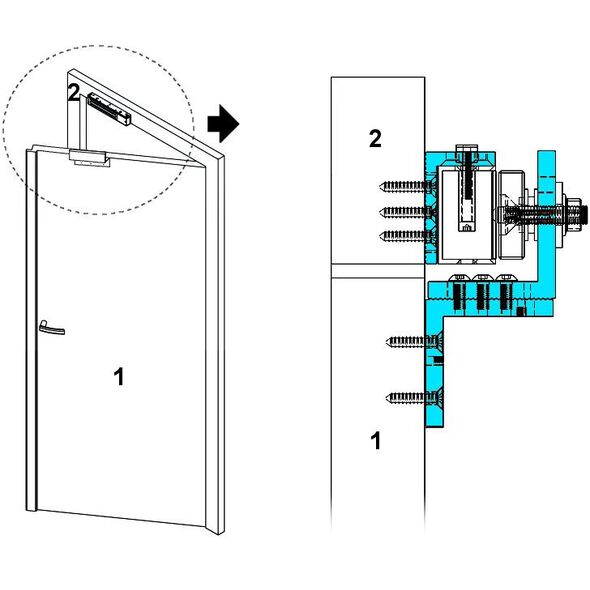 2

1

2

1