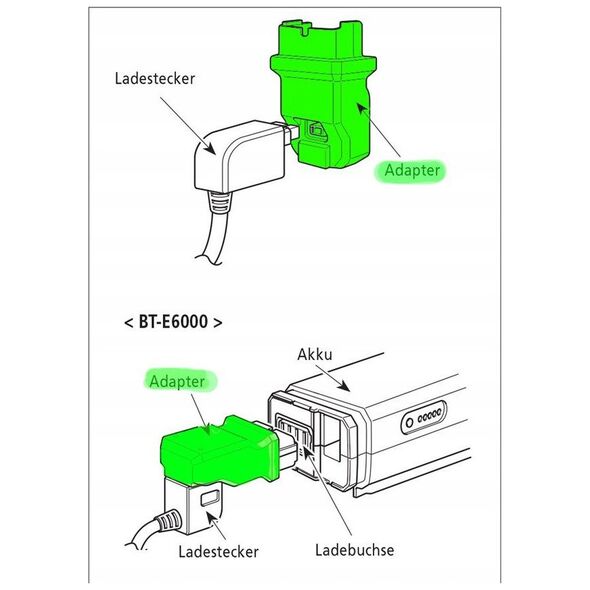 Ladestecker

Adapter

< BT-E6000 >

Akku

Adapter

Ladestecker

Ladebuchse