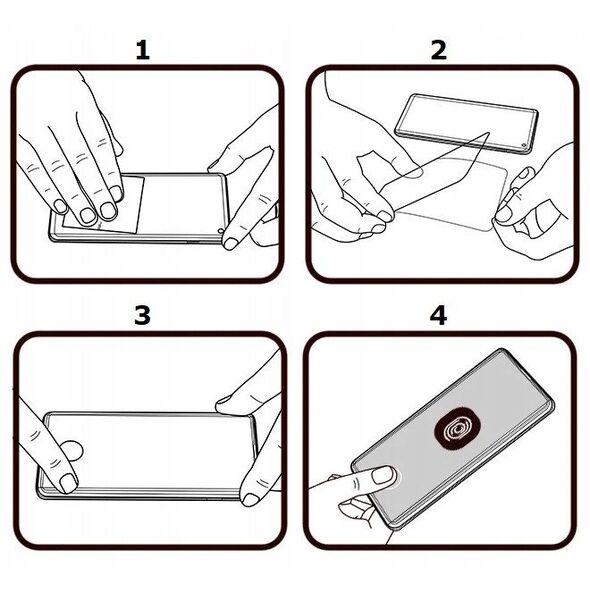 1

2

3

4