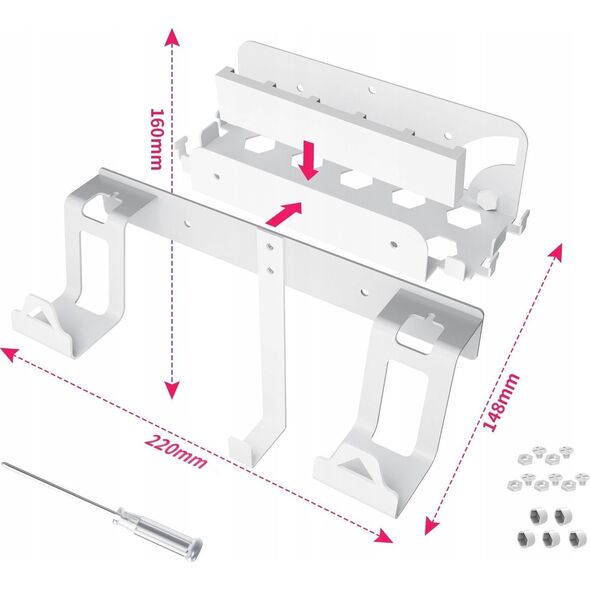 160mm

220mm

148mm