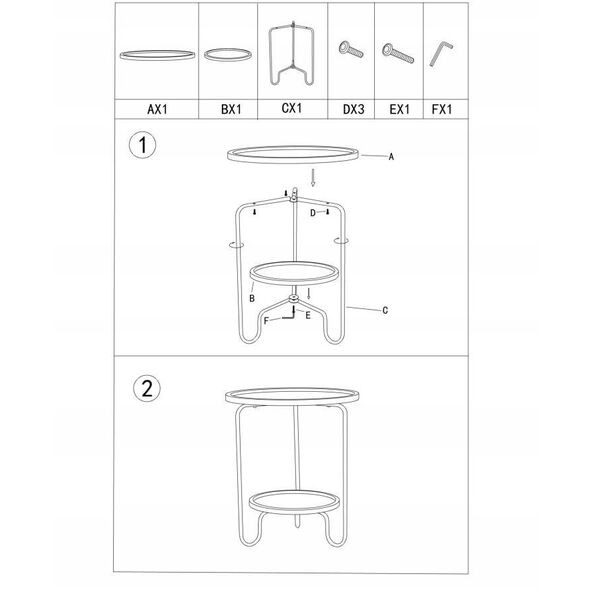 | AX1 | BX1 | CX1 | DX3 | EX1 | FX1 |
|---|---|---|---|---|---|

1

A

D

B

C

F

E

2