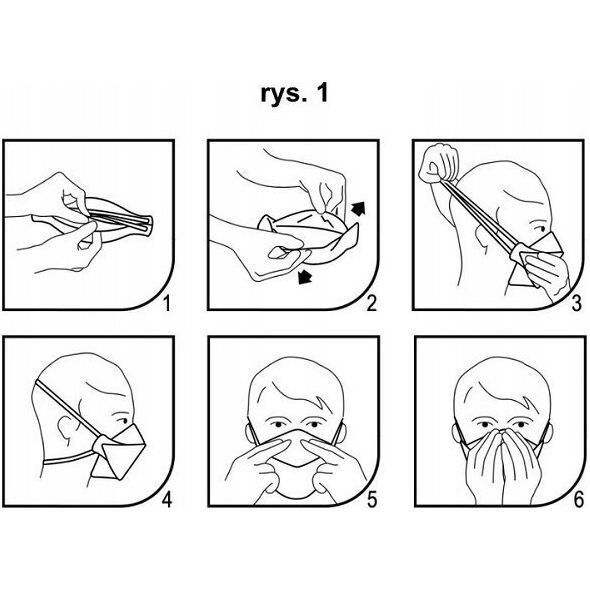 rys. 1

1

2

3

4

5

6