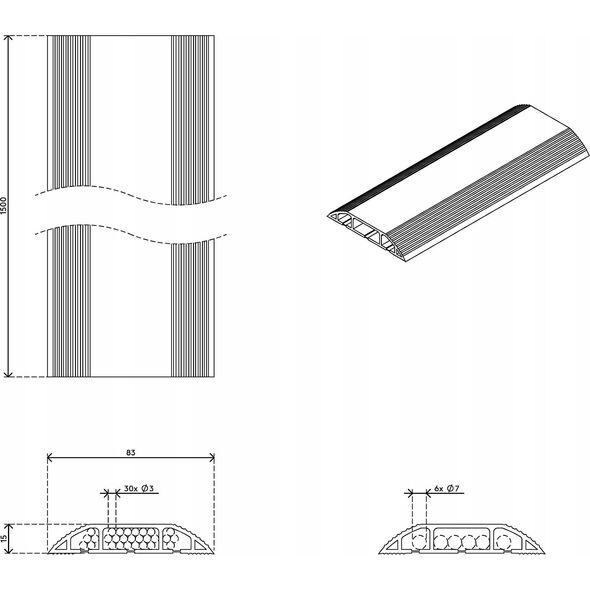 1500

83

30x Ø3

15

6x Ø7