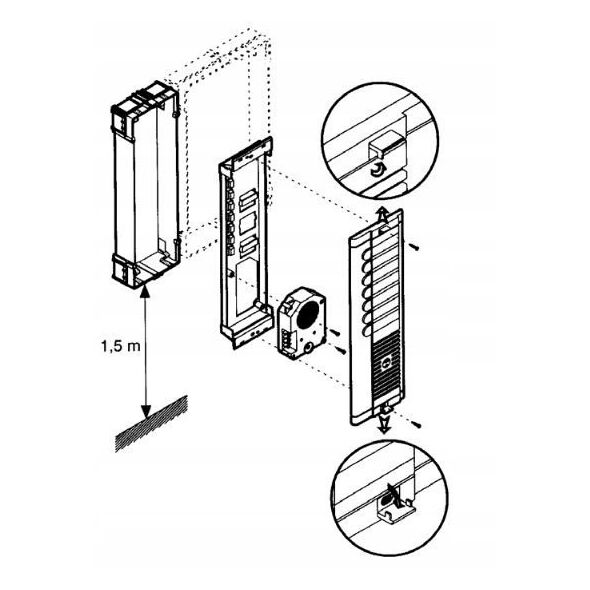 1,5 m