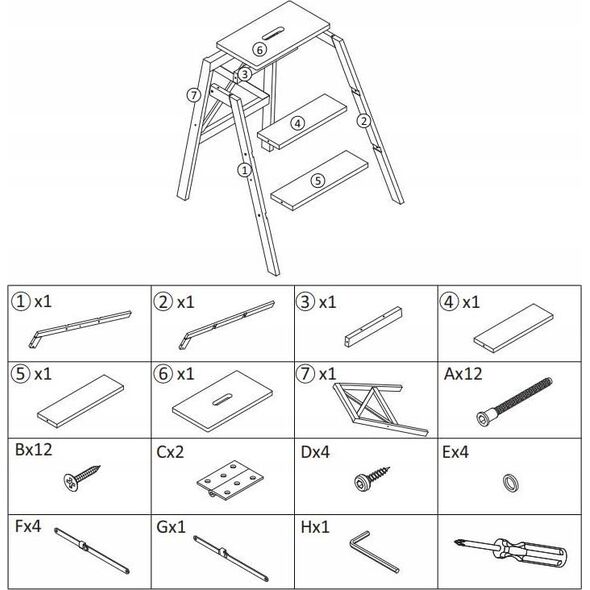 6
3
7
4
2
1
5

| ① x1 | ② x1 | ③ x1 | ④ x1 |
|---|---|---|---|
| ⑤ x1 | ⑥ x1 | ⑦ x1 | Ax12 |
| Bx12 | Cx2 | Dx4 | Ex4 |
| Fx4 | Gx1 | Hx1 | |