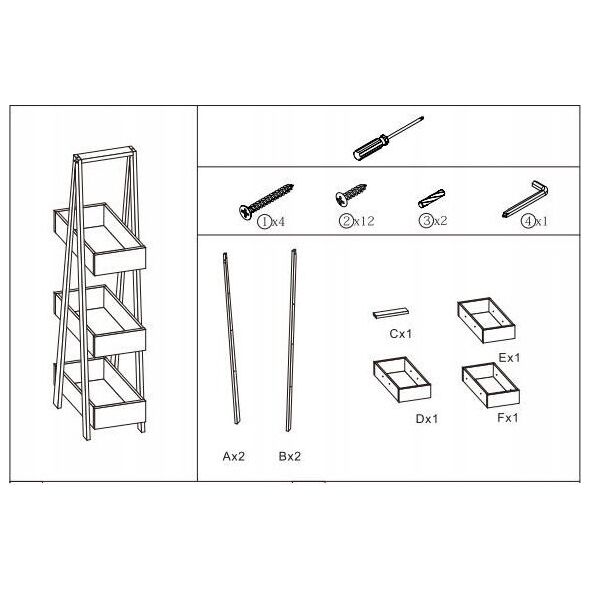 ①x4 ②x12 ③x2 ④x1

Ax2 Bx2

Cx1

Ex1

Dx1

Fx1