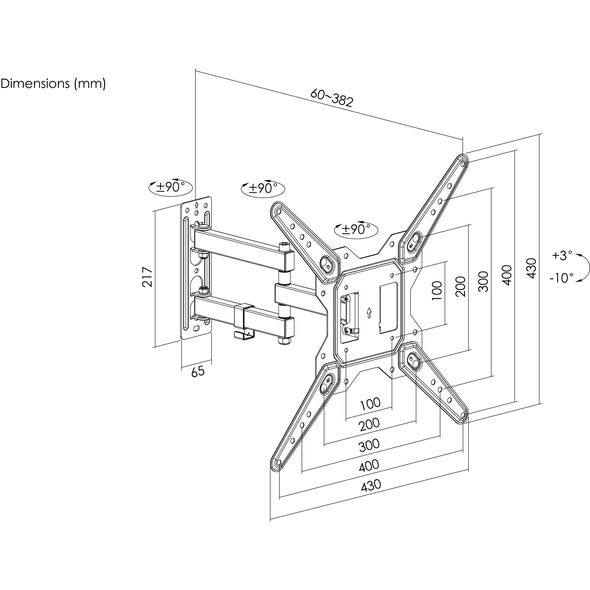 Dimensions (mm)

60~382

±90°

±90°

±90°

217

65

100

200

300

400

430

+3°

-10°

100

200

300

400

430