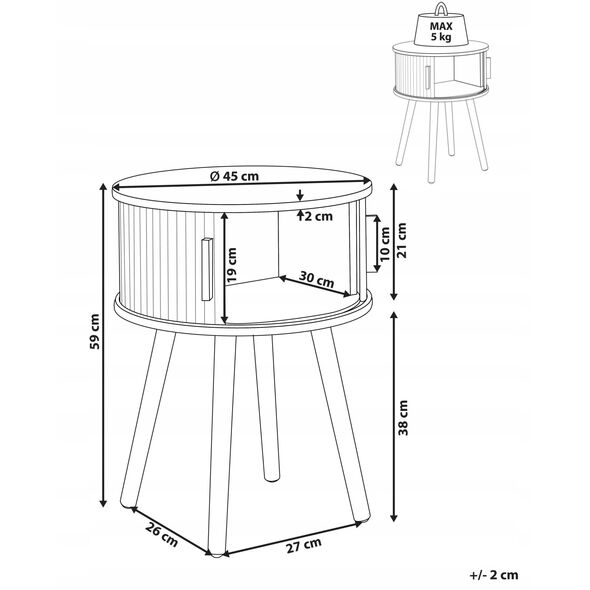 MAX
5 kg

Ø 45 cm

2 cm

19 cm

30 cm

10 cm

21 cm

59 cm

38 cm

26 cm

27 cm

+/- 2 cm