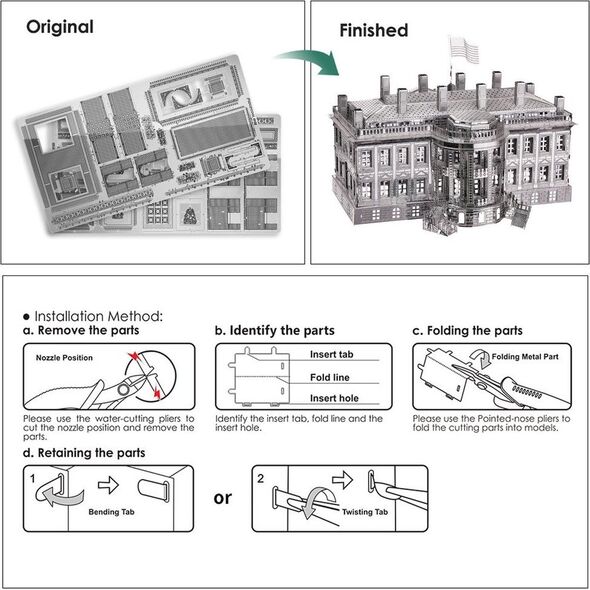 Original

Finished

● Installation Method:

a. Remove the parts

Nozzle Position

Please use the water-cutting pliers to cut the nozzle position and remove the parts.

b. Identify the parts

Insert tab

Fold line

Insert hole

Identify the insert tab, fold line and the insert hole.

c. Folding the parts

Folding Metal Part

Please use the Pointed-nose pliers to fold the cutting parts into models.

d. Retaining the parts

1

Bending Tab

or

2

Twisting Tab