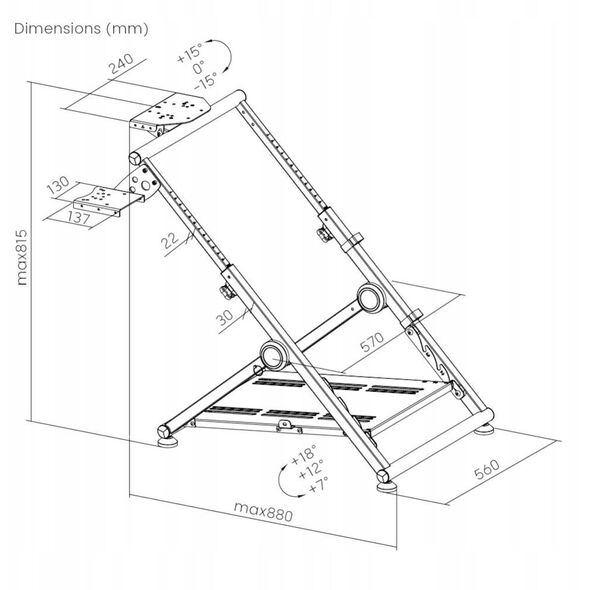 Dimensions (mm)

240

+15°
0°
-15°

130

137

max815

22

30

570

+18°
+12°
+7°

560

max880